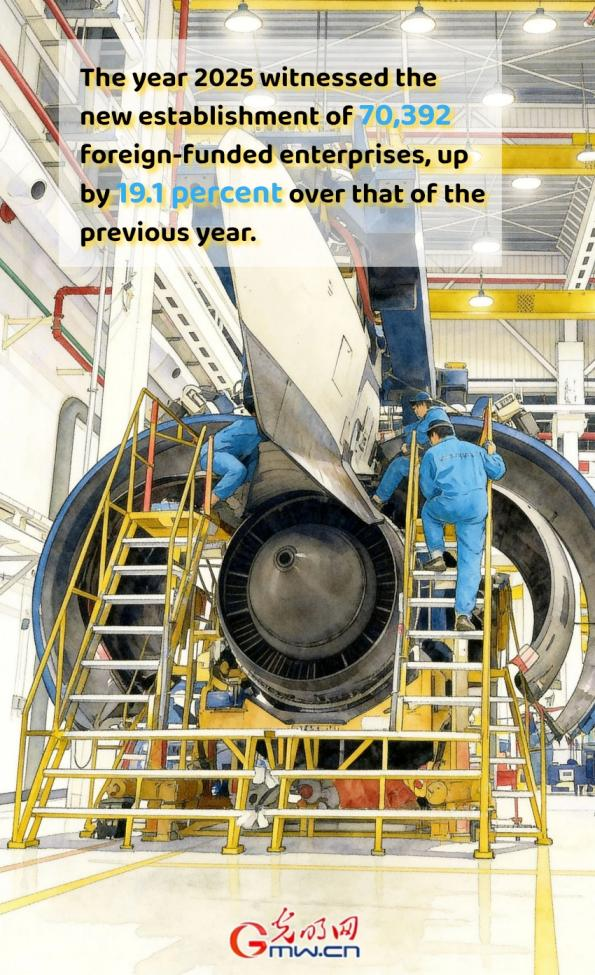 The year 2025 witnessed the new establishment of 70,392 foreign-funded enterprises, up by 19.1 percent over that of the previous year.

光明网
Gmw.cn